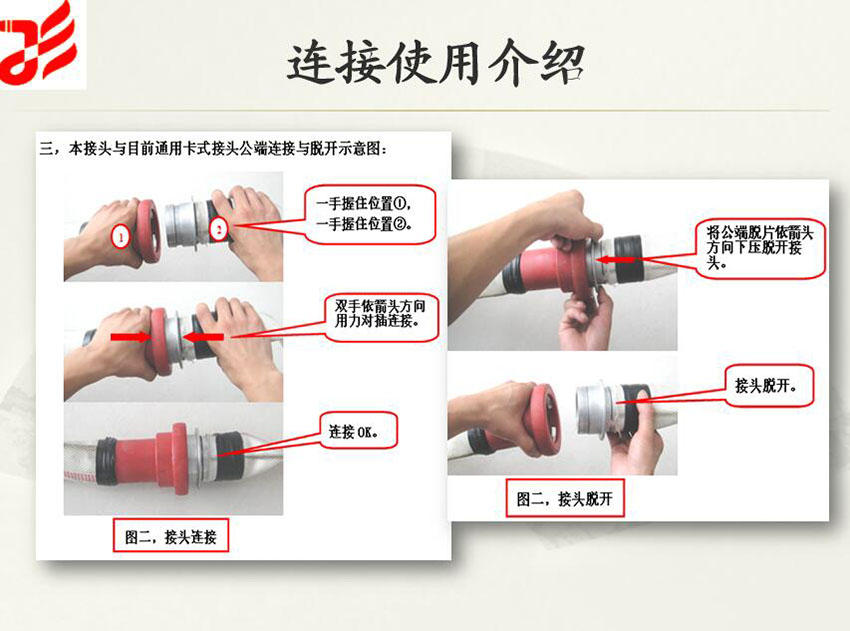 连接使用介绍

三，本接头与目前通用卡式接头公端连接与脱开示意图：

1

2

一手握住位置①，
一手握住位置②。

双手依箭头方向用力对插连接。

连接 OK。

图二，接头连接

将公端脱片依箭头方向下压脱开接头。

接头脱开。

图二，接头脱开